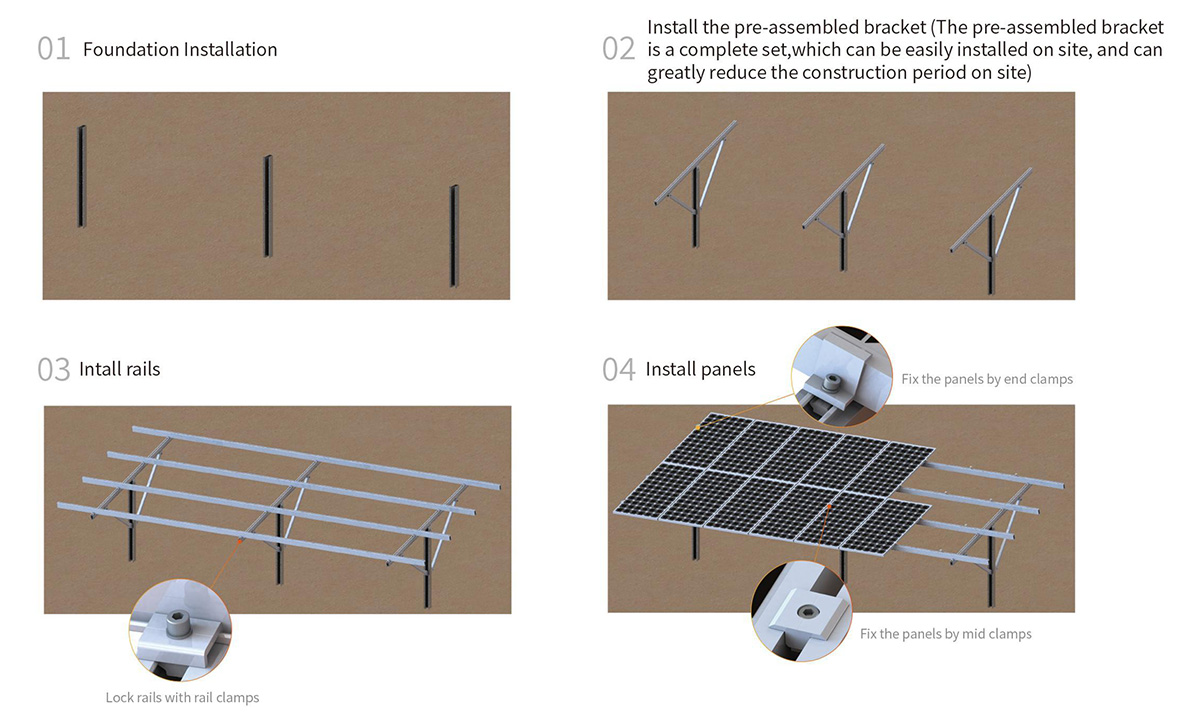 01 Foundation Installation

02 Install the pre-assembled bracket (The pre-assembled bracket is a complete set,which can be easily installed on site, and can greatly reduce the construction period on site)

03 Intall rails

Lock rails with rail clamps

04 Install panels

Fix the panels by end clamps

Fix the panels by mid clamps