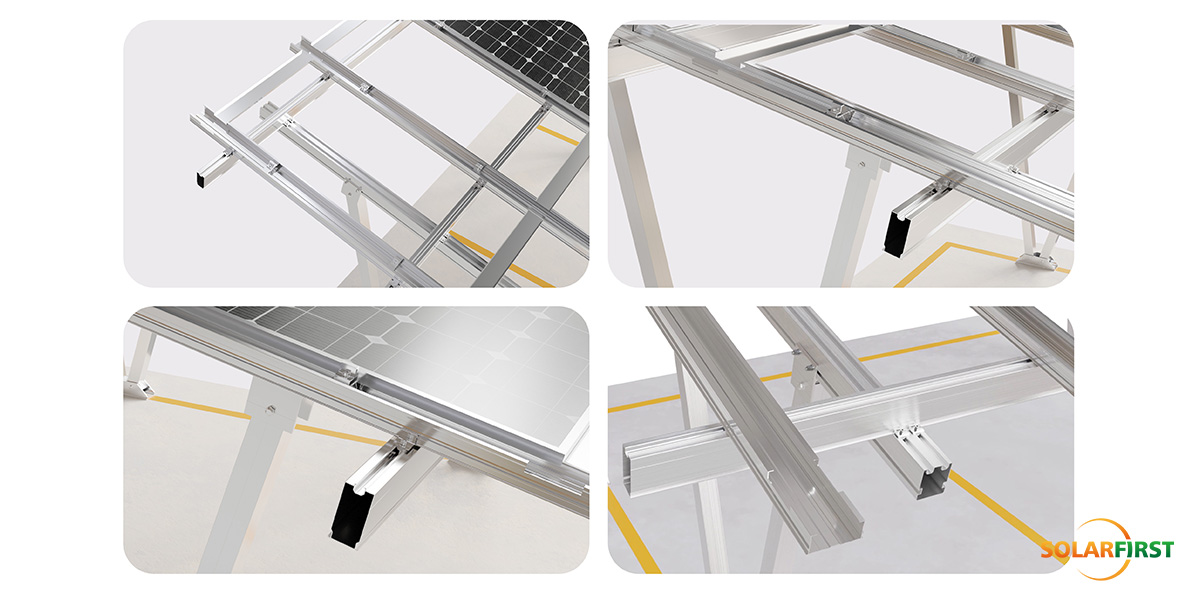 SOLARFIRST