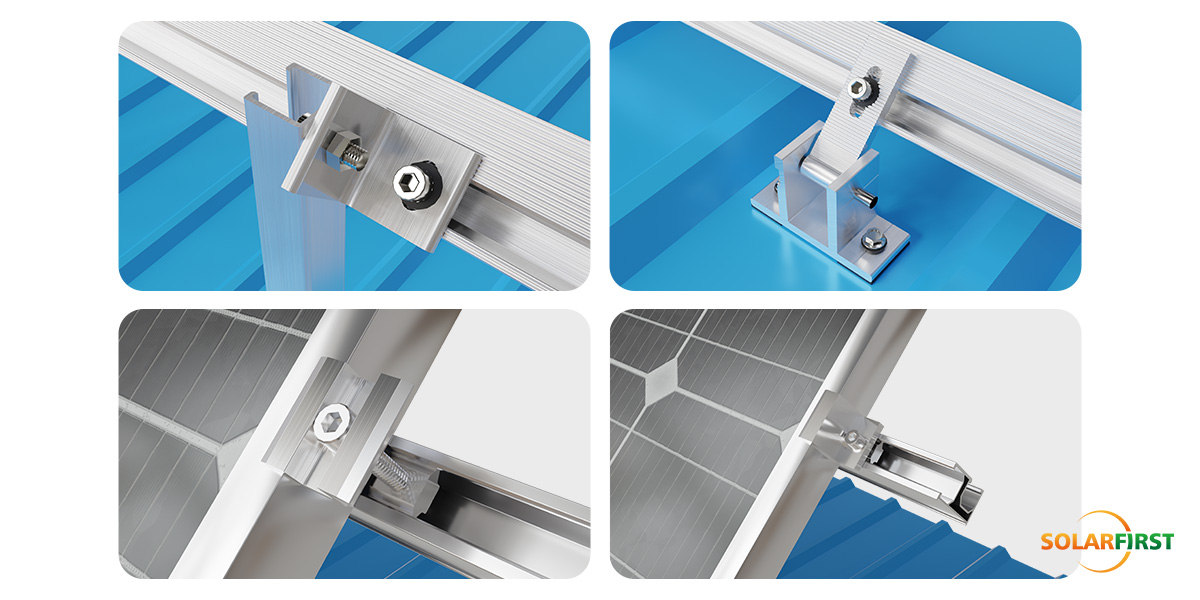 SOLARFIRST